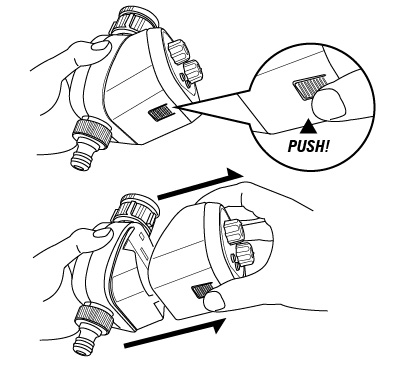 PUSH!